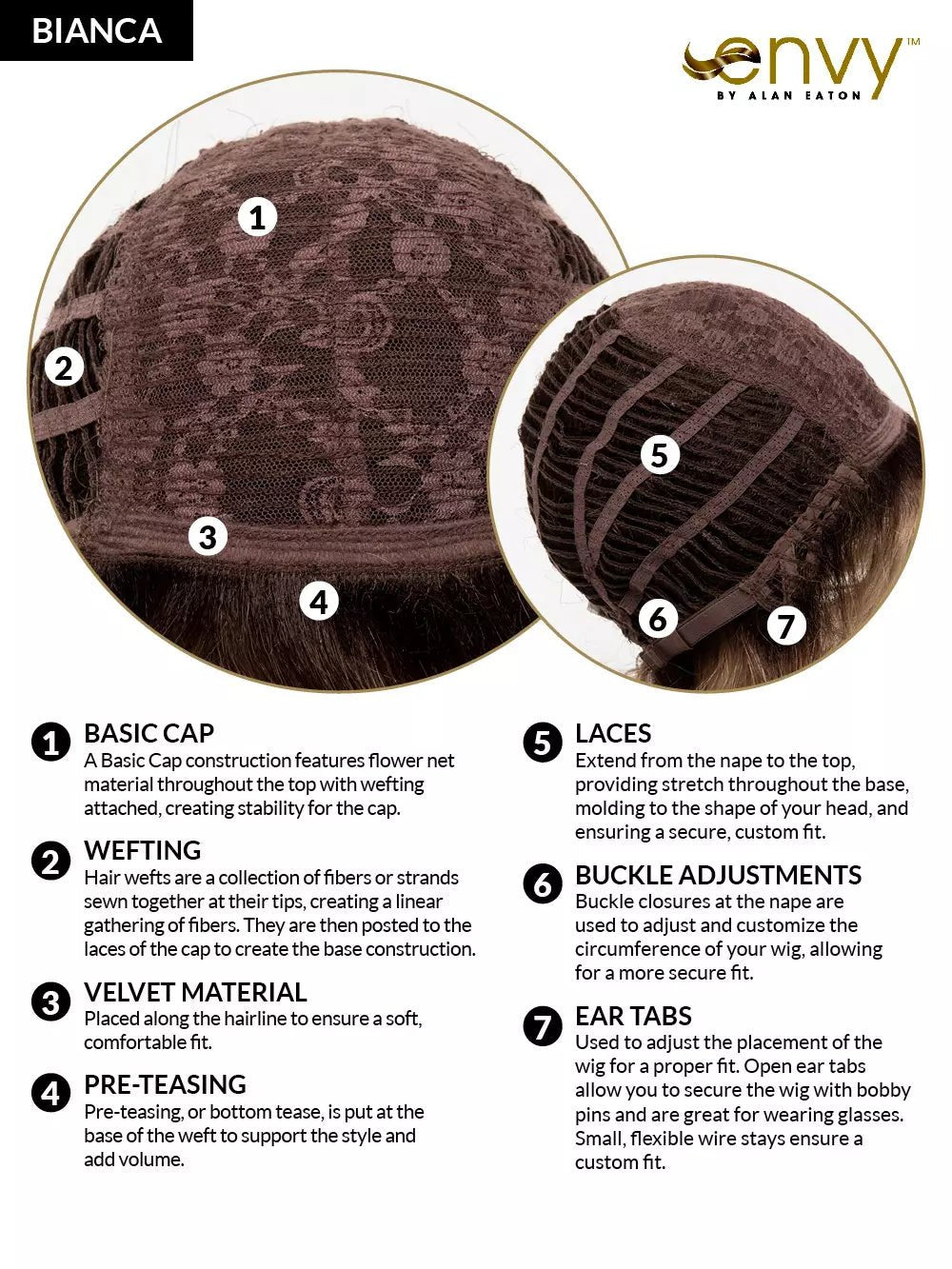 BIANCA

envy™
BY ALAN EATON

1

2

3

4

5

6

7

1 BASIC CAP
A Basic Cap construction features flower net material throughout the top with wefting attached, creating stability for the cap.

2 WEFTING
Hair wefts are a collection of fibers or strands sewn together at their tips, creating a linear gathering of fibers. They are then posted to the laces of the cap to create the base construction.

3 VELVET MATERIAL
Placed along the hairline to ensure a soft, comfortable fit.

4 PRE-TEASING
Pre-teasing, or bottom tease, is put at the base of the weft to support the style and add volume.

5 LACES
Extend from the nape to the top, providing stretch throughout the base, molding to the shape of your head, and ensuring a secure, custom fit.

6 BUCKLE ADJUSTMENTS
Buckle closures at the nape are used to adjust and customize the circumference of your wig, allowing for a more secure fit.

7 EAR TABS
Used to adjust the placement of the wig for a proper fit. Open ear tabs allow you to secure the wig with bobby pins and are great for wearing glasses. Small, flexible wire stays ensure a custom fit.