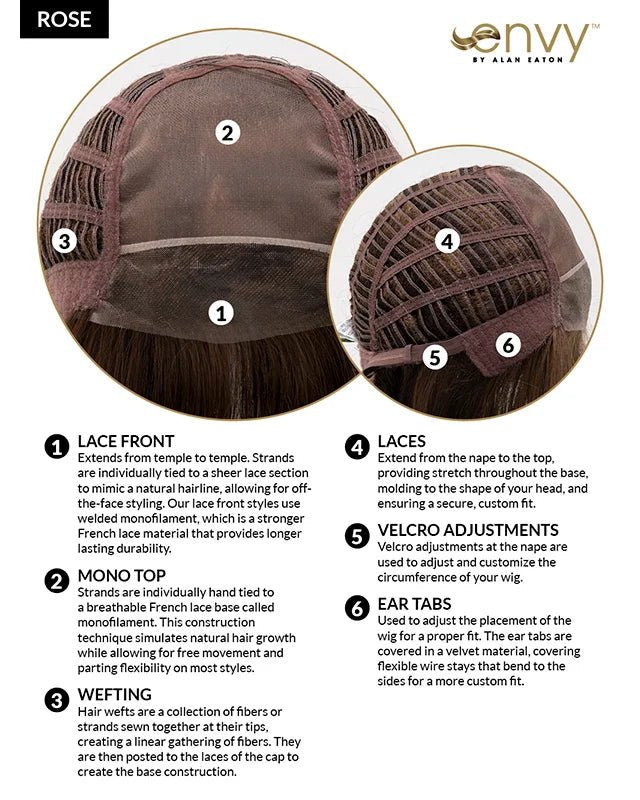 ROSE

envy™
BY ALAN EATON

2

3

1

4

5

6

1 LACE FRONT
Extends from temple to temple. Strands are individually tied to a sheer lace section to mimic a natural hairline, allowing for off-the-face styling. Our lace front styles use welded monofilament, which is a stronger French lace material that provides longer lasting durability.

2 MONO TOP
Strands are individually hand tied to a breathable French lace base called monofilament. This construction technique simulates natural hair growth while allowing for free movement and parting flexibility on most styles.

3 WEFTING
Hair wefts are a collection of fibers or strands sewn together at their tips, creating a linear gathering of fibers. They are then posted to the laces of the cap to create the base construction.

4 LACES
Extend from the nape to the top, providing stretch throughout the base, molding to the shape of your head, and ensuring a secure, custom fit.

5 VELCRO ADJUSTMENTS
Velcro adjustments at the nape are used to adjust and customize the circumference of your wig.

6 EAR TABS
Used to adjust the placement of the wig for a proper fit. The ear tabs are covered in a velvet material, covering flexible wire stays that bend to the sides for a more custom fit.