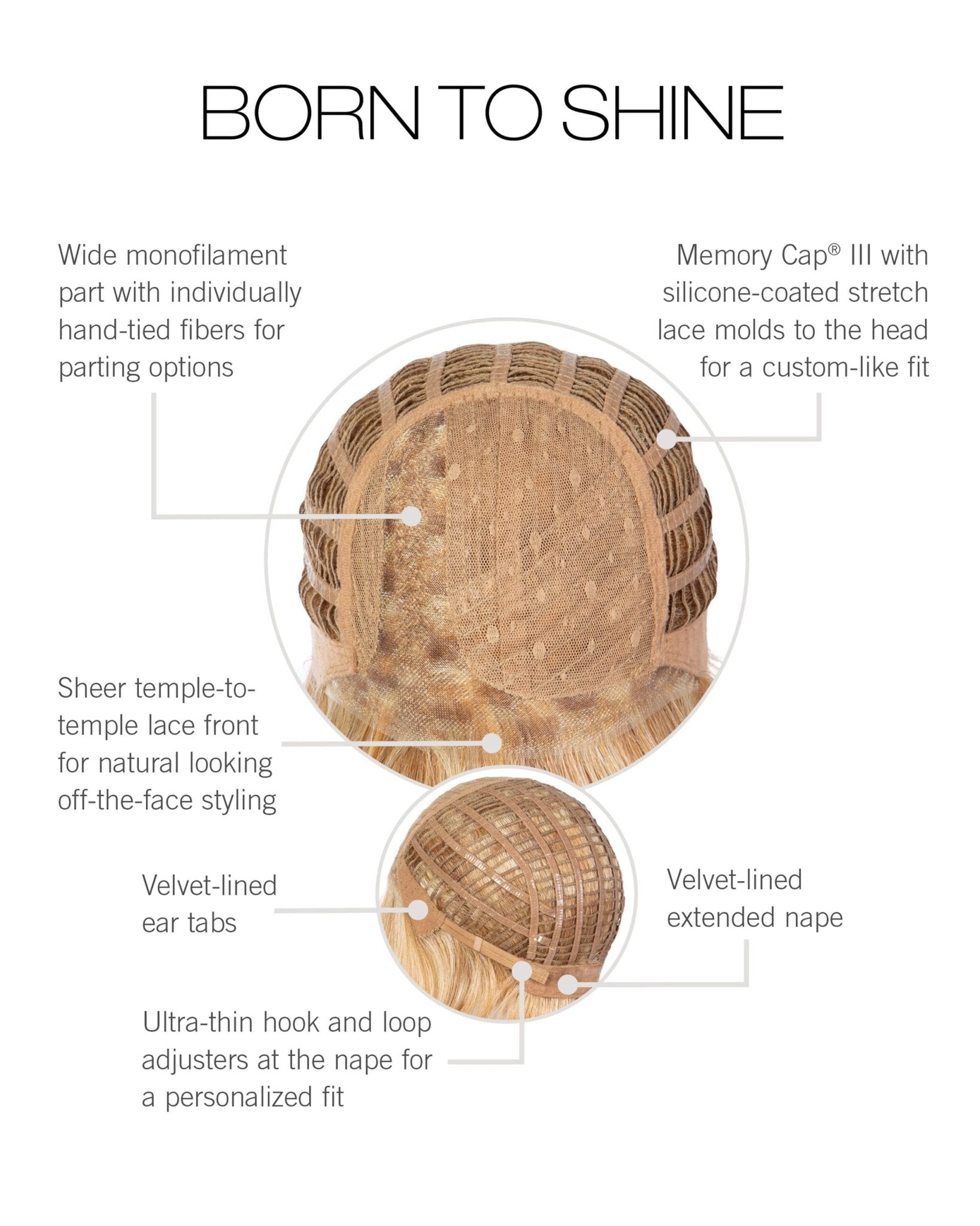 BORN TO SHINE

Wide monofilament part with individually hand-tied fibers for parting options

Memory Cap® III with silicone-coated stretch lace molds to the head for a custom-like fit

Sheer temple-to-temple lace front for natural looking off-the-face styling

Velvet-lined ear tabs

Velvet-lined extended nape

Ultra-thin hook and loop adjusters at the nape for a personalized fit