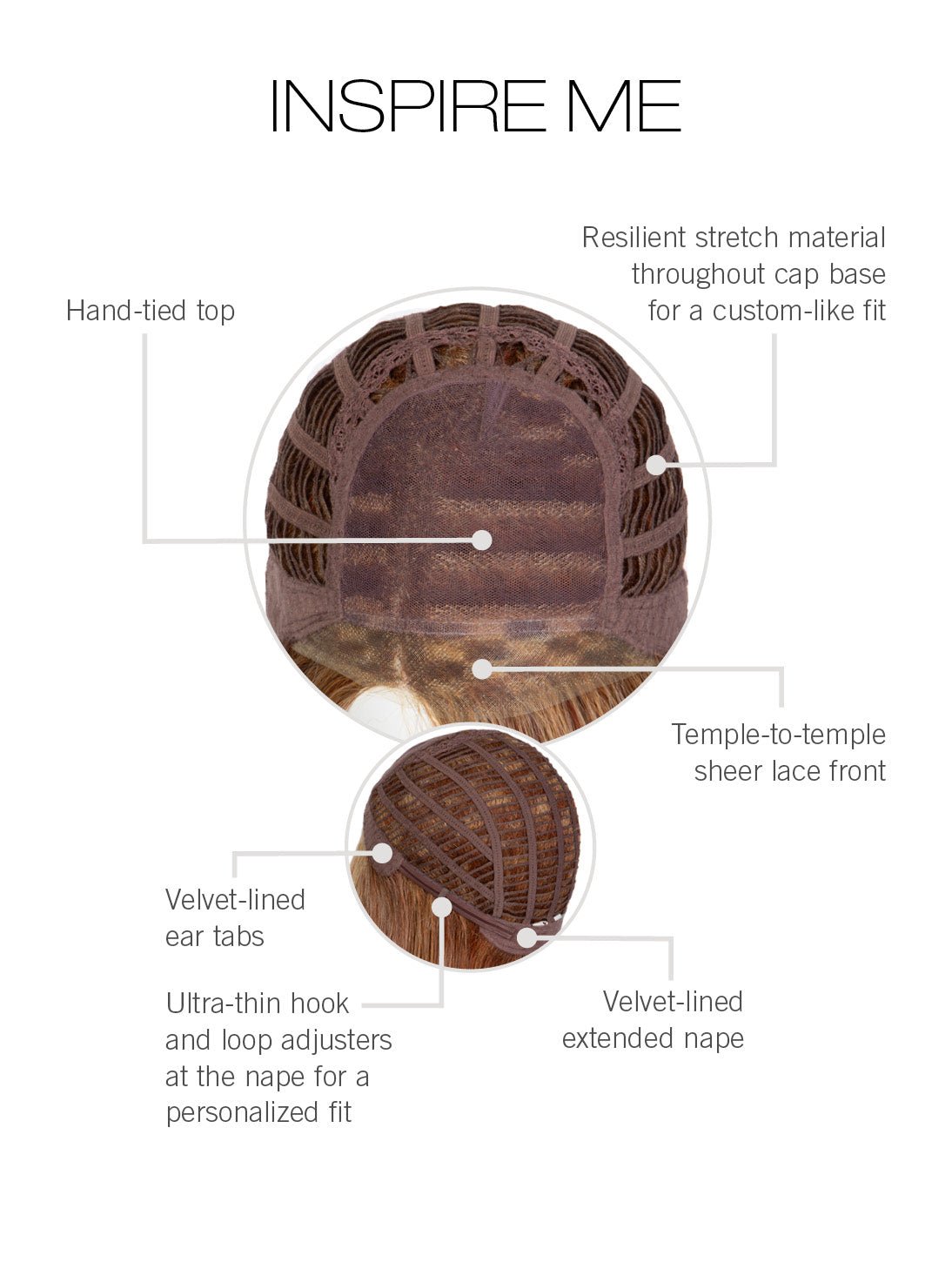 INSPIRE ME

Hand-tied top

Resilient stretch material throughout cap base for a custom-like fit

Temple-to-temple sheer lace front

Velvet-lined ear tabs

Ultra-thin hook and loop adjusters at the nape for a personalized fit

Velvet-lined extended nape